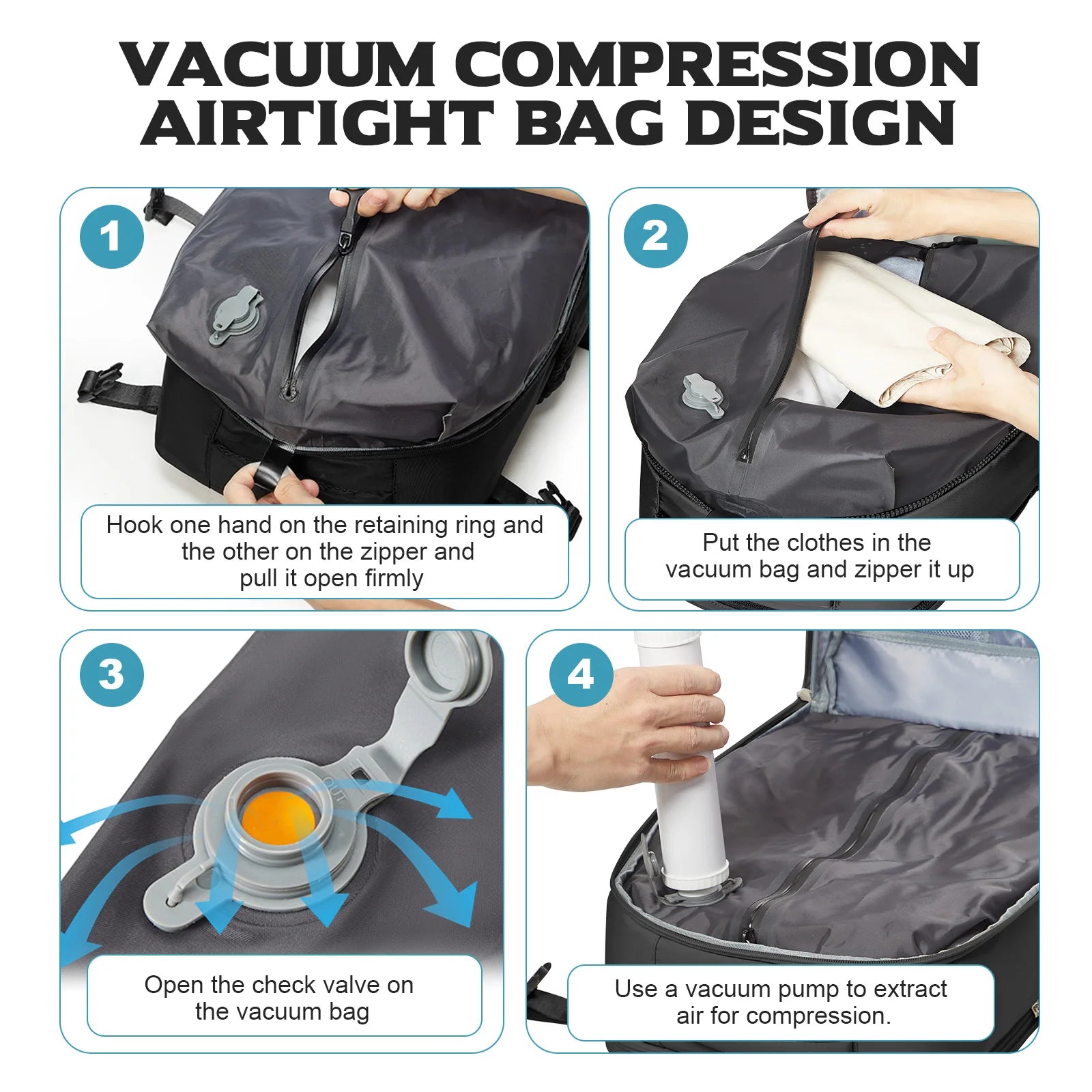 VACUUM COMPRESSION AIRTIGHT BAG DESIGN

1

Hook one hand on the retaining ring and the other on the zipper and pull it open firmly

2

Put the clothes in the vacuum bag and zipper it up

3

OUT

Open the check valve on the vacuum bag

4

Use a vacuum pump to extract air for compression.