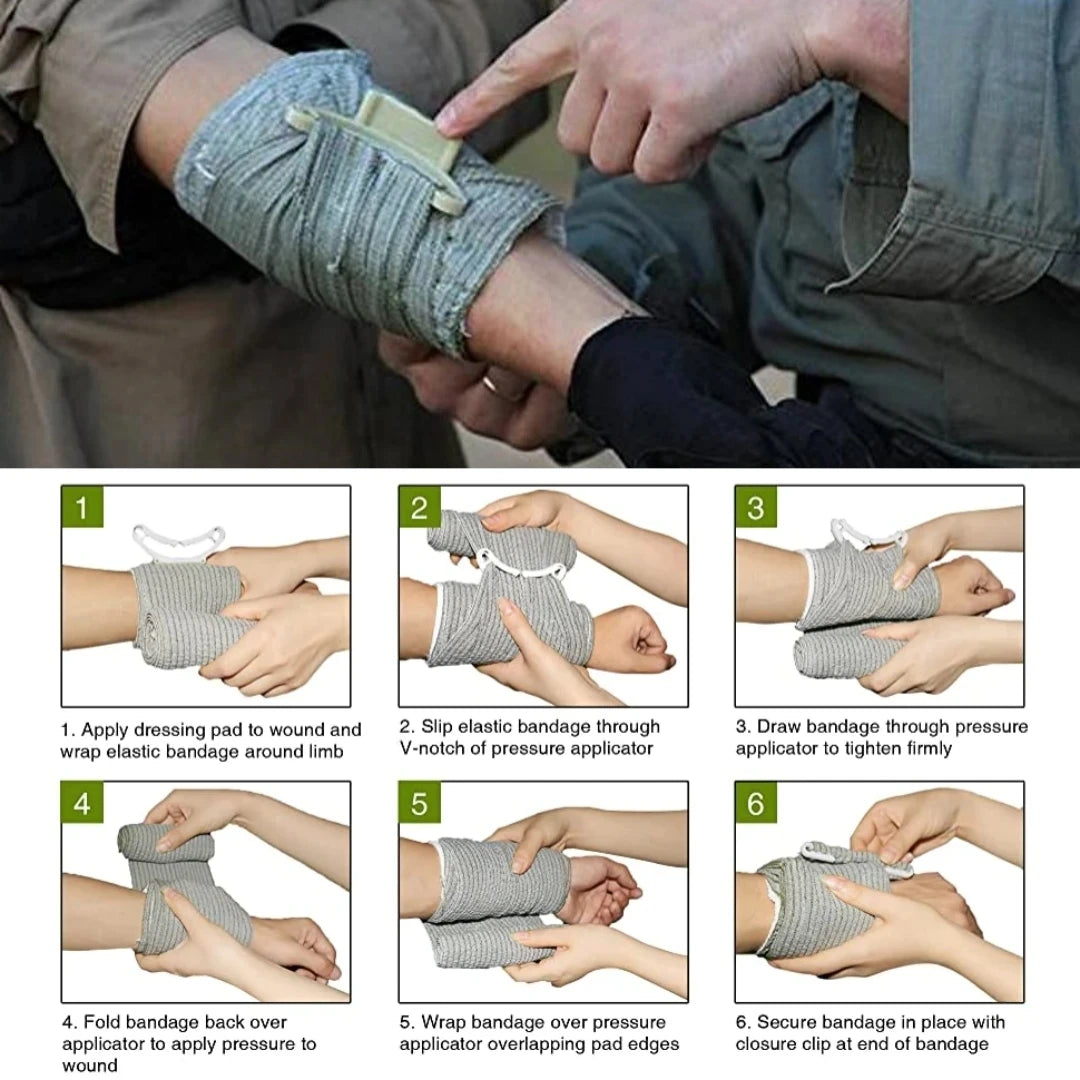 1

1. Apply dressing pad to wound and wrap elastic bandage around limb

2

2. Slip elastic bandage through V-notch of pressure applicator

3

3. Draw bandage through pressure applicator to tighten firmly

4

4. Fold bandage back over applicator to apply pressure to wound

5

5. Wrap bandage over pressure applicator overlapping pad edges

6

6. Secure bandage in place with closure clip at end of bandage