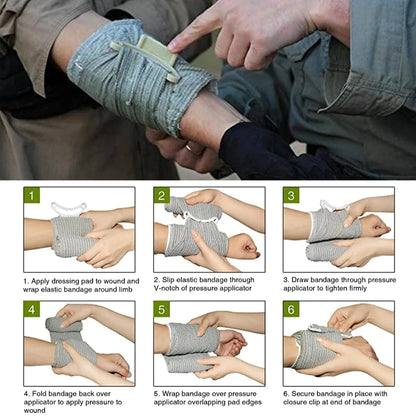 1

1. Apply dressing pad to wound and wrap elastic bandage around limb

2

2. Slip elastic bandage through V-notch of pressure applicator

3

3. Draw bandage through pressure applicator to tighten firmly

4

4. Fold bandage back over applicator to apply pressure to wound

5

5. Wrap bandage over pressure applicator overlapping pad edges

6

6. Secure bandage in place with closure clip at end of bandage